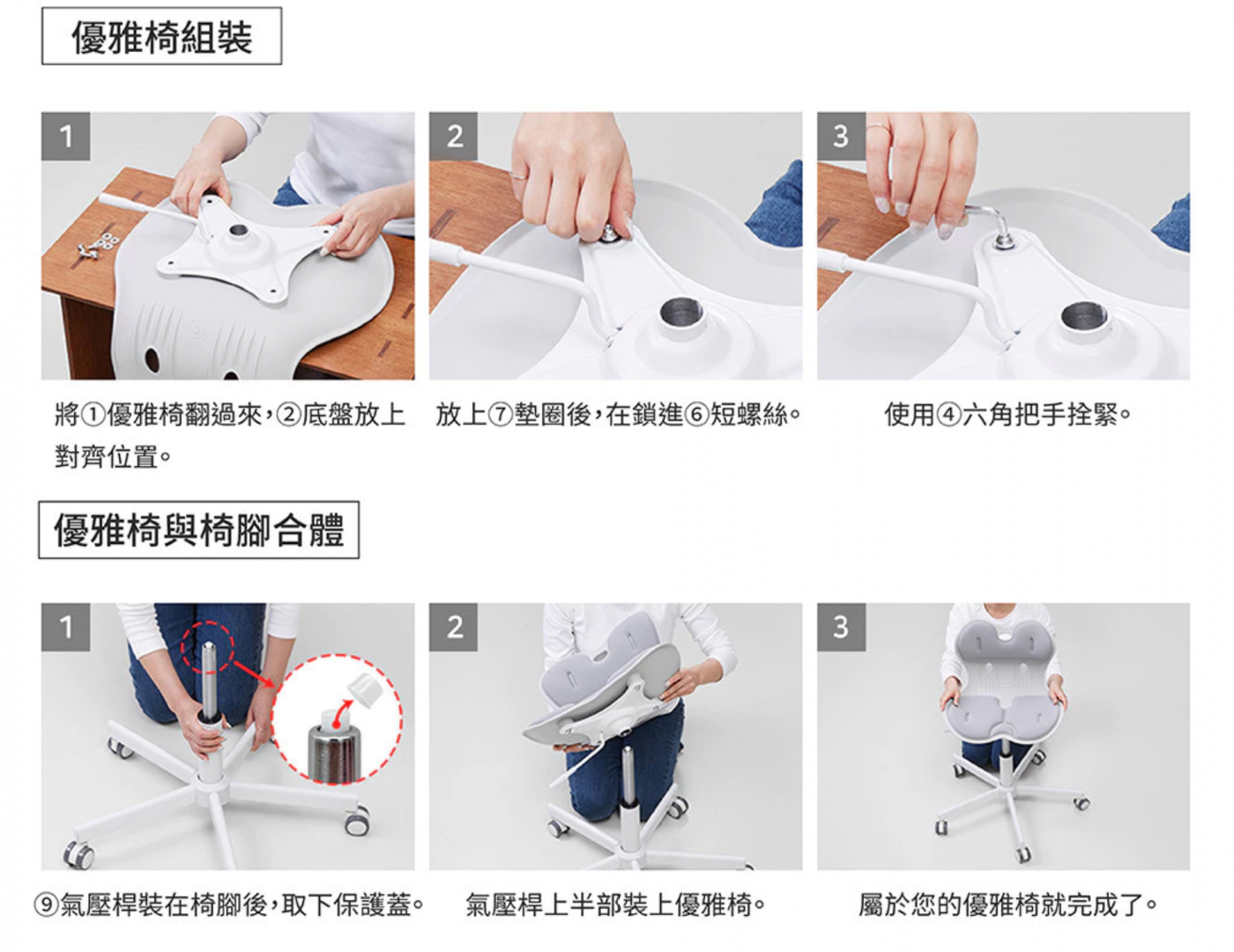 優雅椅組裝

1

將①優雅椅翻過來，②底盤放上對齊位置。

2

放上⑦墊圈後，在鎖進⑥短螺絲。

3

使用④六角把手拴緊。

優雅椅與椅腳合體

1

⑨氣壓桿裝在椅腳後，取下保護蓋。

2

氣壓桿上半部裝上優雅椅。

3

屬於您的優雅椅就完成了。