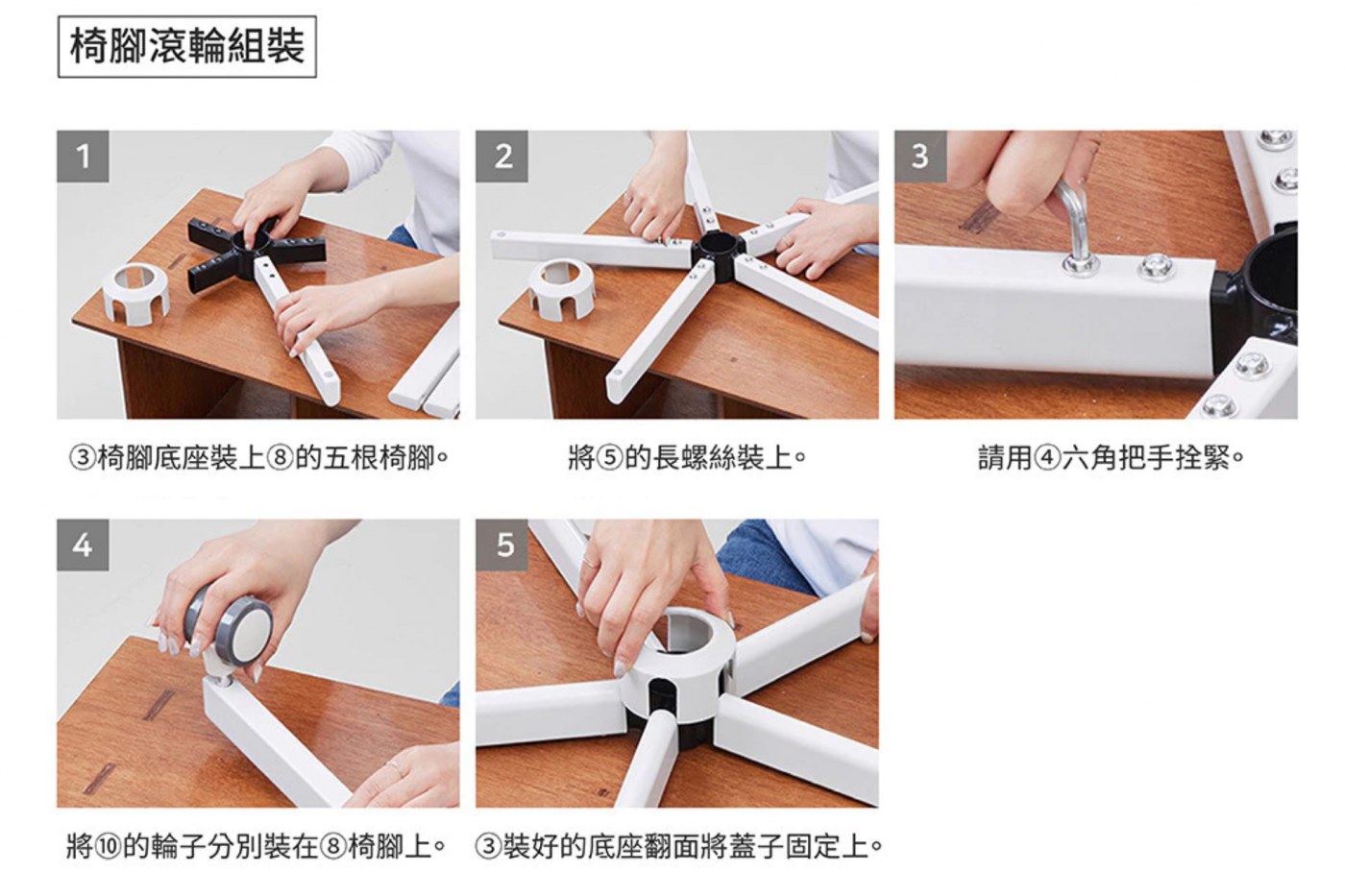 椅腳滾輪組裝

1

③椅腳底座裝上⑧的五根椅腳。

2

將⑤的長螺絲裝上。

3

請用④六角把手拴緊。

4

將⑩的輪子分別裝在⑧椅腳上。

5

③裝好的底座翻面將蓋子固定上。